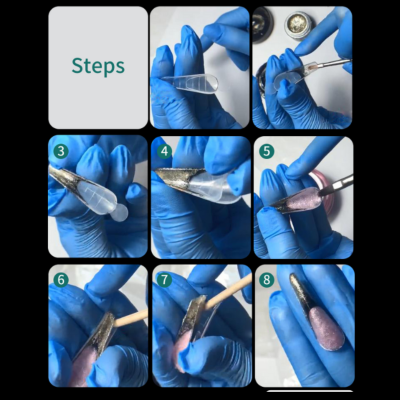 Steps

3

4

5

6

7

8